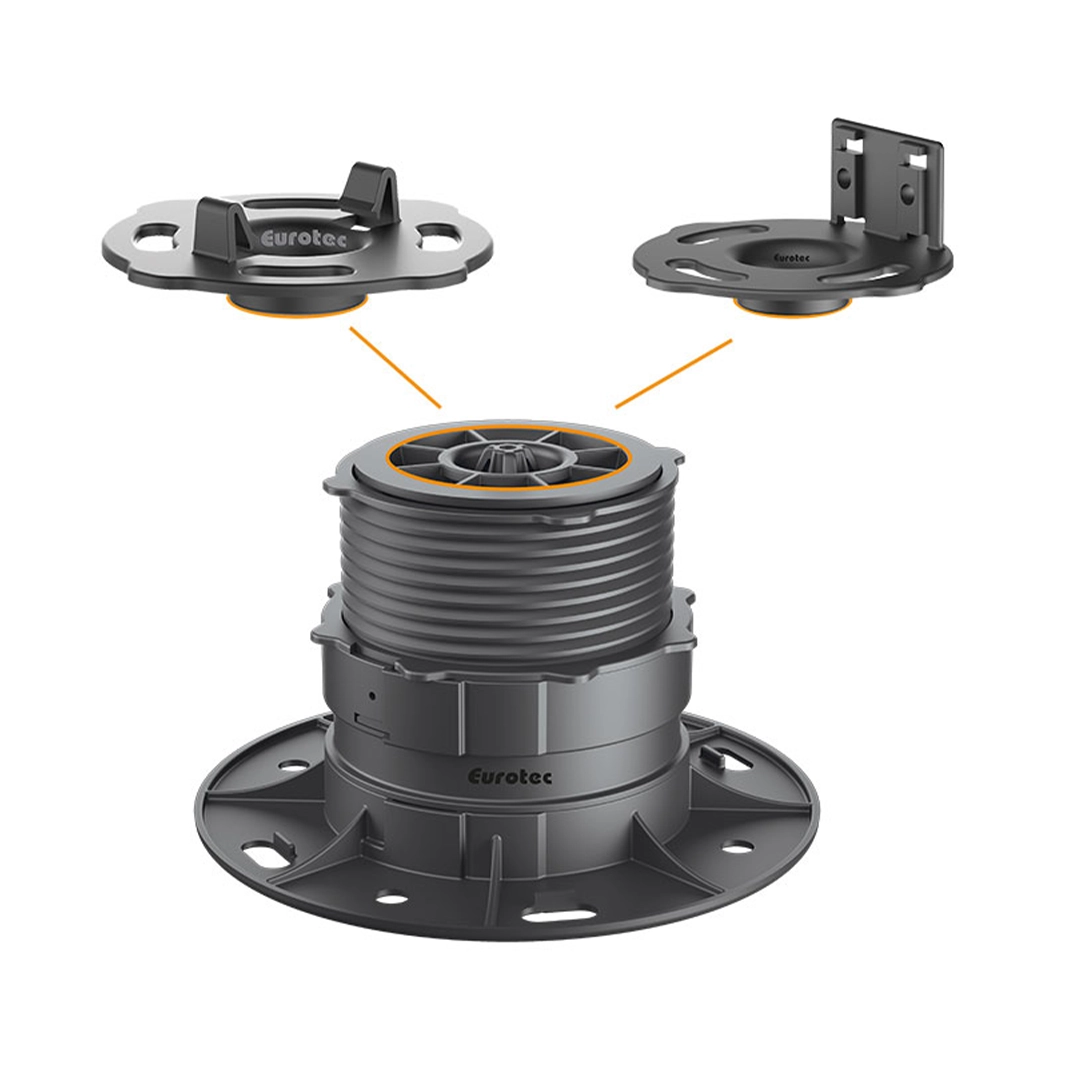 Eurotec

Eurotec

Eurotec